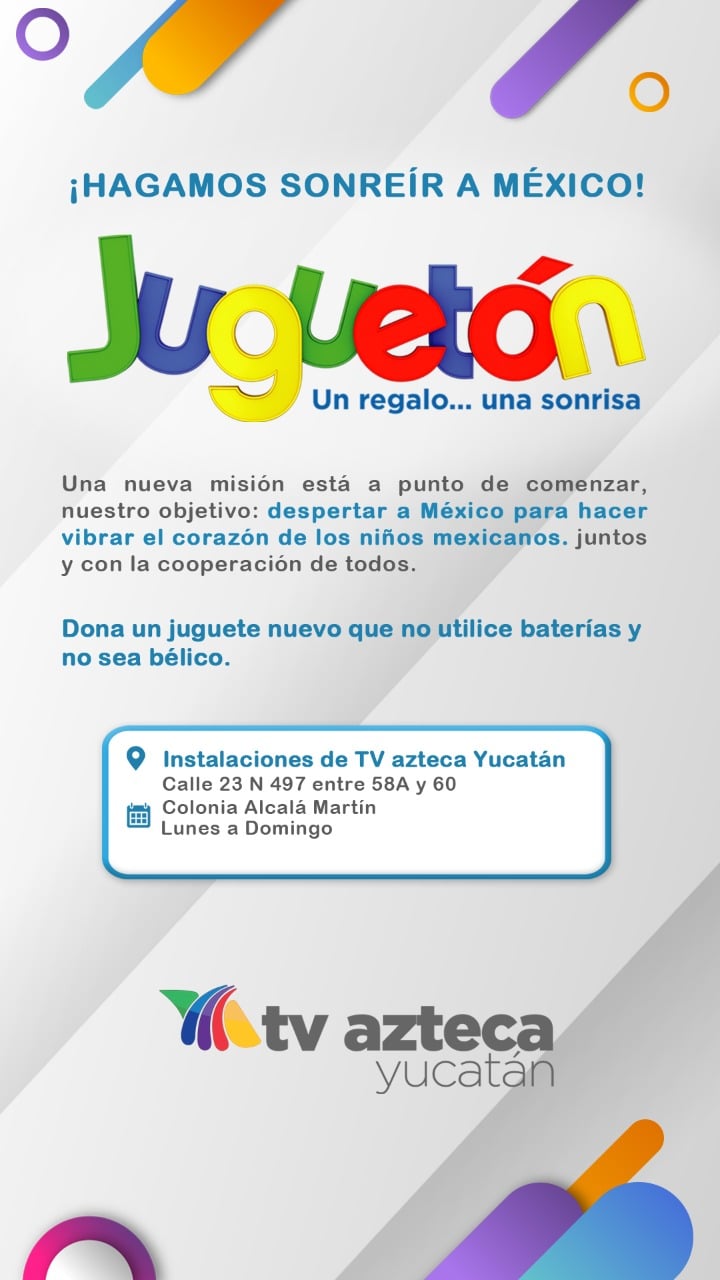 ¡HAGAMOS SONREÍR A MÉXICO!

Juguetón

Un regalo... una sonrisa

Una nueva misión está a punto de comenzar, nuestro objetivo: despertar a México para hacer vibrar el corazón de los niños mexicanos. juntos y con la cooperación de todos.

Dona un juguete nuevo que no utilice baterías y no sea bélico.

Instalaciones de TV azteca Yucatán
Calle 23 N 497 entre 58A y 60
Colonia Alcalá Martín
Lunes a Domingo

tv azteca
yucatán